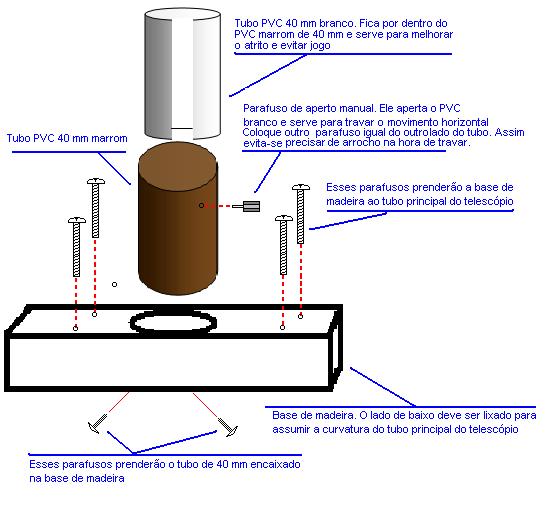 Tubo PVC 40 mm branco. Fica por dentro do PVC marrom de 40 mm e serve para melhorar o atrito e evitar jogo

Parafuso de aperto manual. Ele aperta o PVC branco e serve para travar o movimento horizontal Coloque outro parafuso igual do outrolado do tubo. Assim evita-se precisar de arrocho na hora de travar.

Tubo PVC 40 mm marrom

Esses parafusos prenderão a base de madeira ao tubo principal do telescópio

Base de madeira. O lado de baixo deve ser lixado para assumir a curvatura do tubo principal do telescópio

Esses parafusos prenderão o tubo de 40 mm encaixado na base de madeira